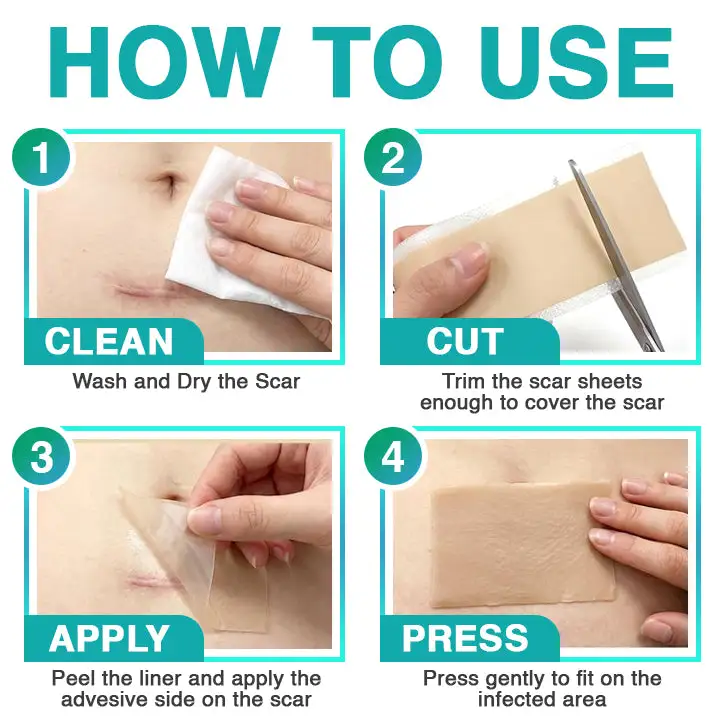 HOW TO USE

1
CLEAN
Wash and Dry the Scar

2
CUT
Trim the scar sheets enough to cover the scar

3
APPLY
Peel the liner and apply the advesive side on the scar

4
PRESS
Press gently to fit on the infected area